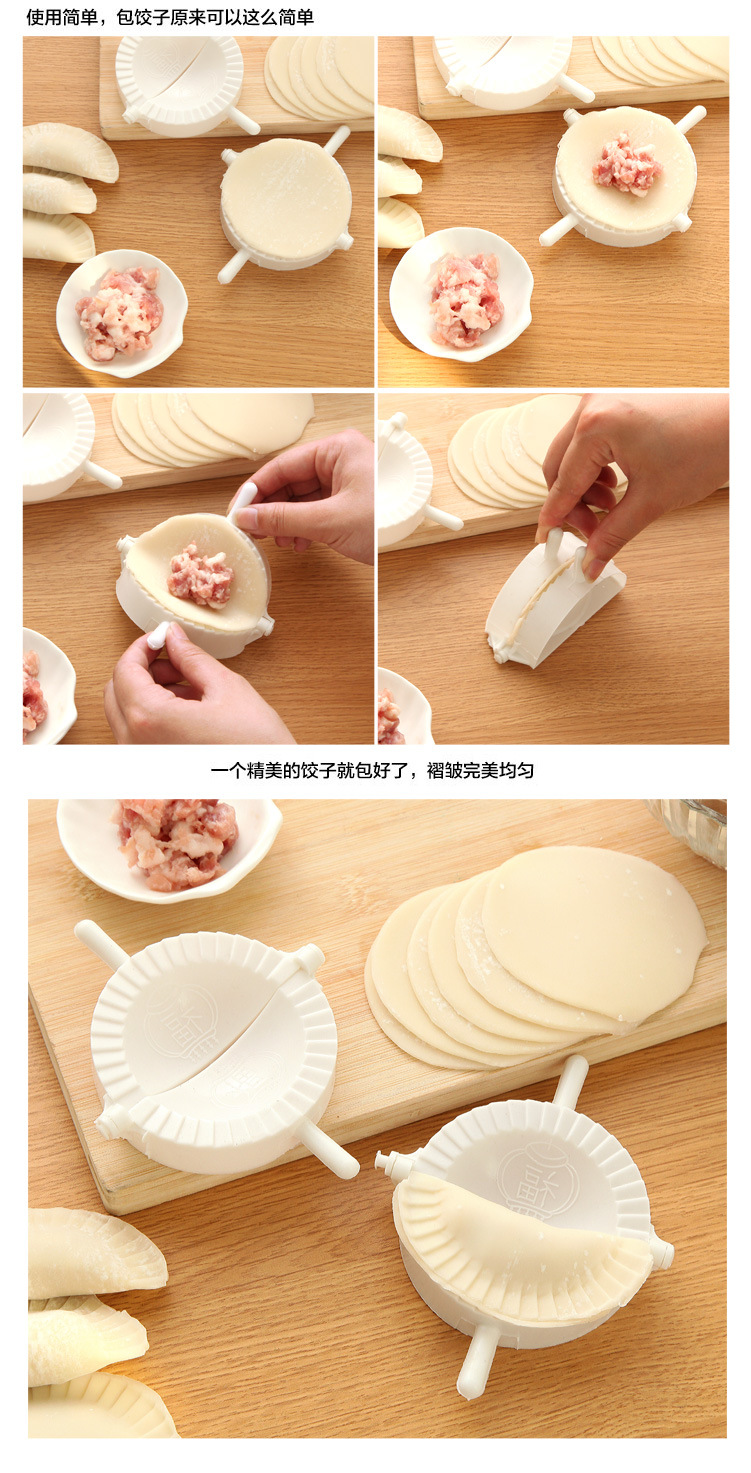 使用简单，包饺子原来可以这么简单

一个精美的饺子就包好了，褶皱完美均匀