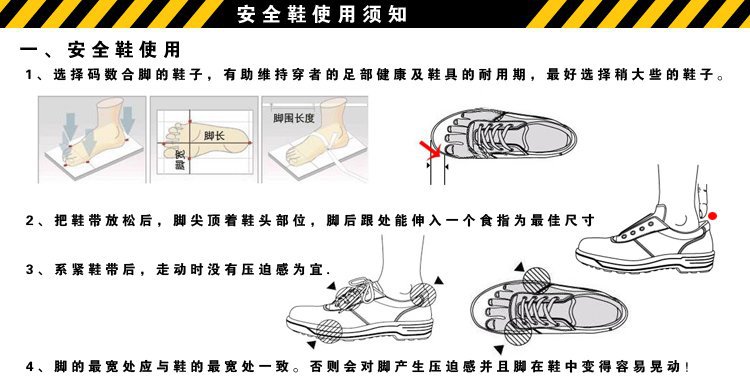 安全鞋使用须知

一、安全鞋使用

1、选择码数合脚的鞋子，有助维持穿者的足部健康及鞋具的耐用期，最好选择稍大些的鞋子。

脚长

脚宽

脚围长度

2、把鞋带放松后，脚尖顶着鞋头部位，脚后跟处能伸入一个食指为最佳尺寸

3、系紧鞋带后，走动时没有压迫感为宜.

4、脚的最宽处应与鞋的最宽处一致。否则会对脚产生压迫感并且脚在鞋中变得容易晃动！