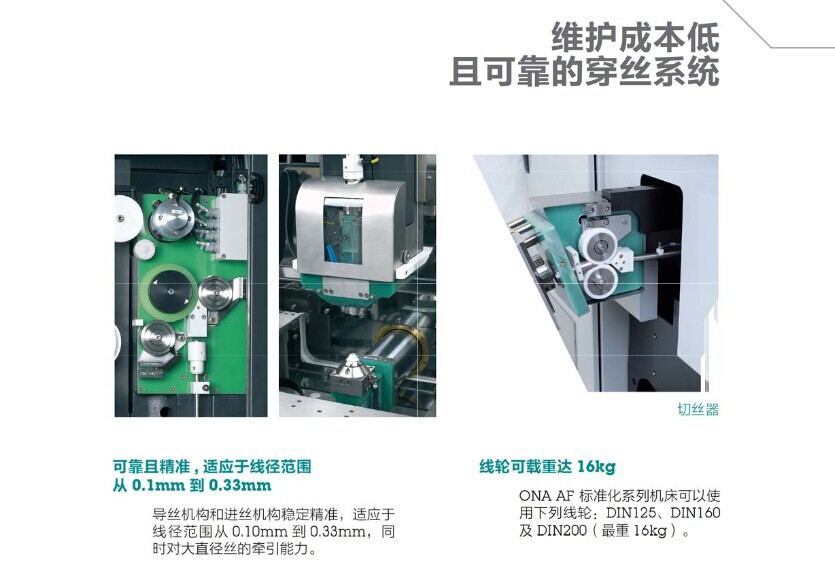 维护成本低
且可靠的穿丝系统

切丝器

可靠且精准，适应于线径范围
从 0.1mm 到 0.33mm

导丝机构和进丝机构稳定精准，适应于线径范围从 0.10mm 到 0.33mm，同时对大直径丝的牵引能力。

线轮可载重达 16kg

ONA AF 标准化系列机床可以使用下列线轮：DIN125、DIN160 及 DIN200（最重 16kg）。