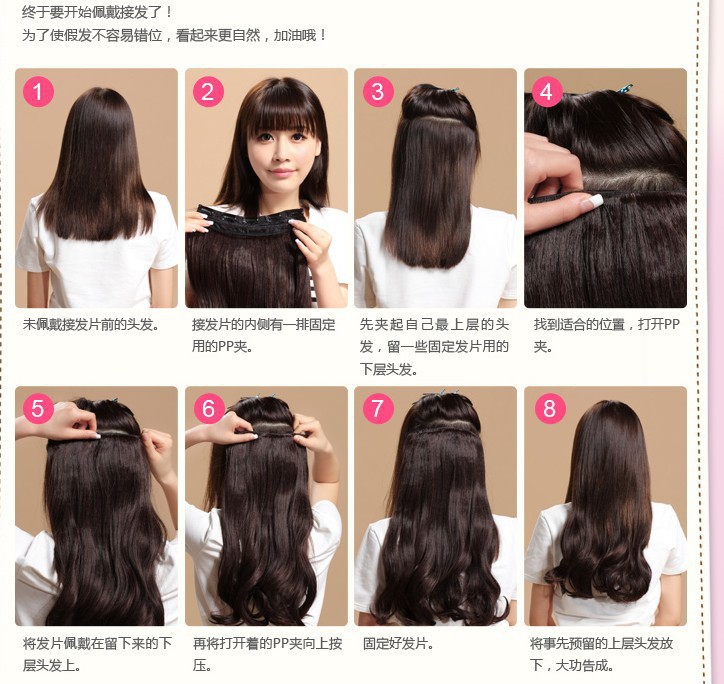 终于要开始佩戴接发了！
为了使假发不容易错位，看起来更自然，加油哦！

1
未佩戴接发片前的头发。

2
接发片的内侧有一排固定用的PP夹。

3
先夹起自己最上层的头发，留一些固定发片用的下层头发。

4
找到适合的位置，打开PP夹。

5
将发片佩戴在留下来的下层头发上。

6
再将打开着的PP夹向上按压。

7
固定好发片。

8
将事先预留的上层头发放下，大功告成。