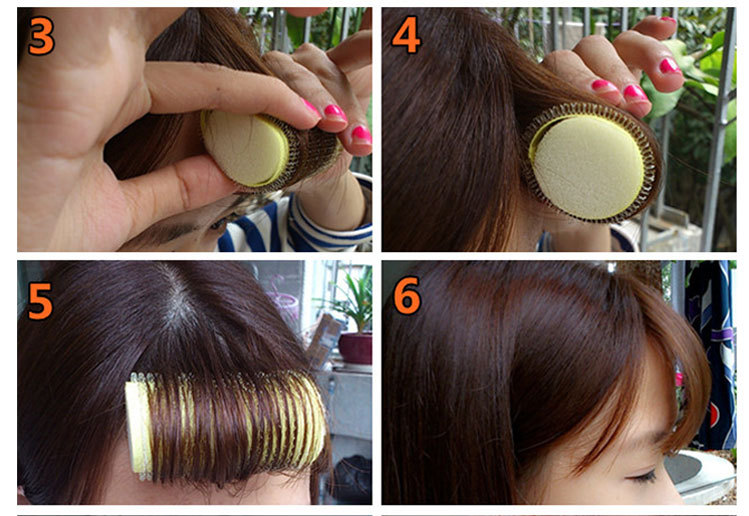 3

4

5

6