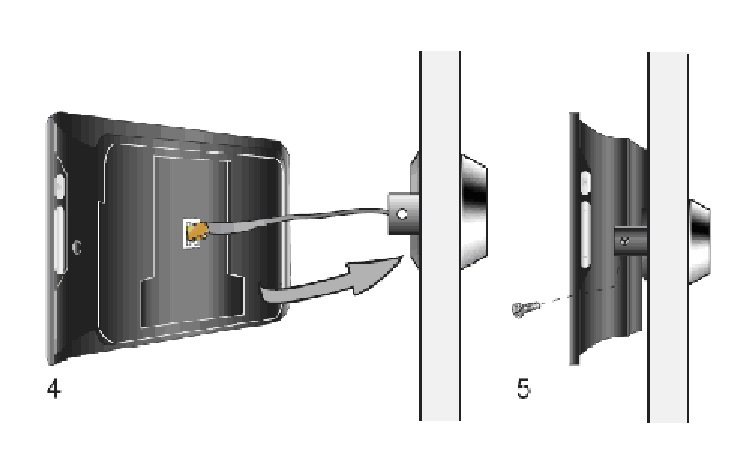 4

5