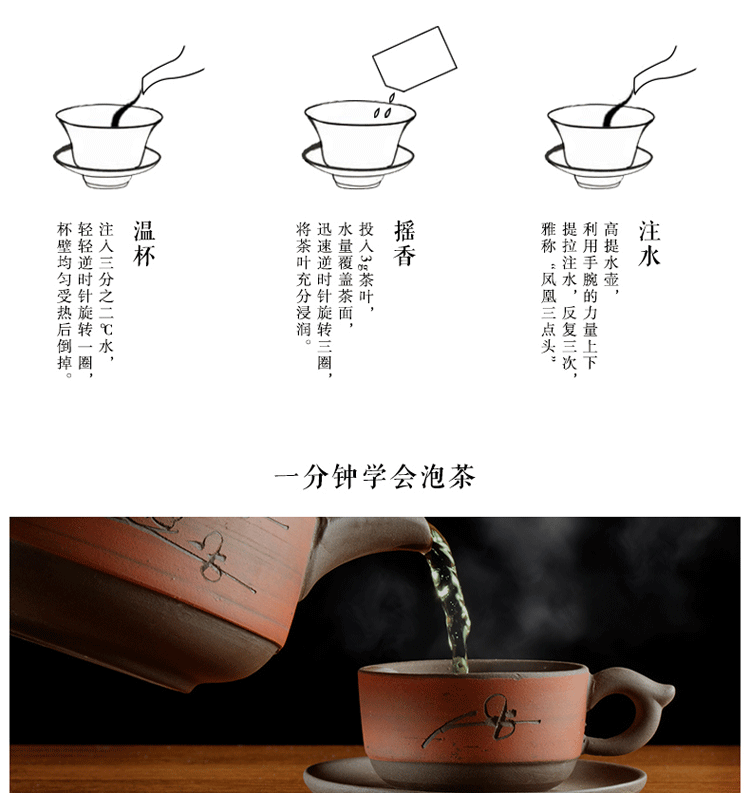 温杯

注入三分之二℃水，轻轻逆时针旋转一圈，杯壁均匀受热后倒掉。

摇香

投入3g茶叶，水量覆盖茶面，迅速逆时针旋转三圈，将茶叶充分浸润。

注水

高提水壶，利用手腕的力量上下提拉注水，反复三次，雅称“凤凰三点头”

一分钟学会泡茶