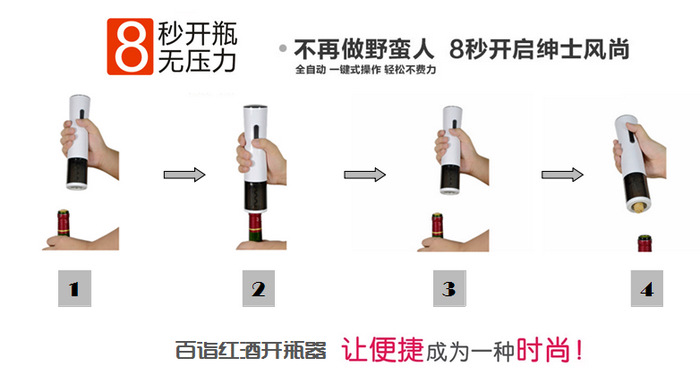 8 秒开瓶 无压力

不再做野蛮人 8秒开启绅士风尚

全自动 一键式操作 轻松不费力

1

2

3

4

百诣红酒开瓶器 让便捷成为一种时尚！