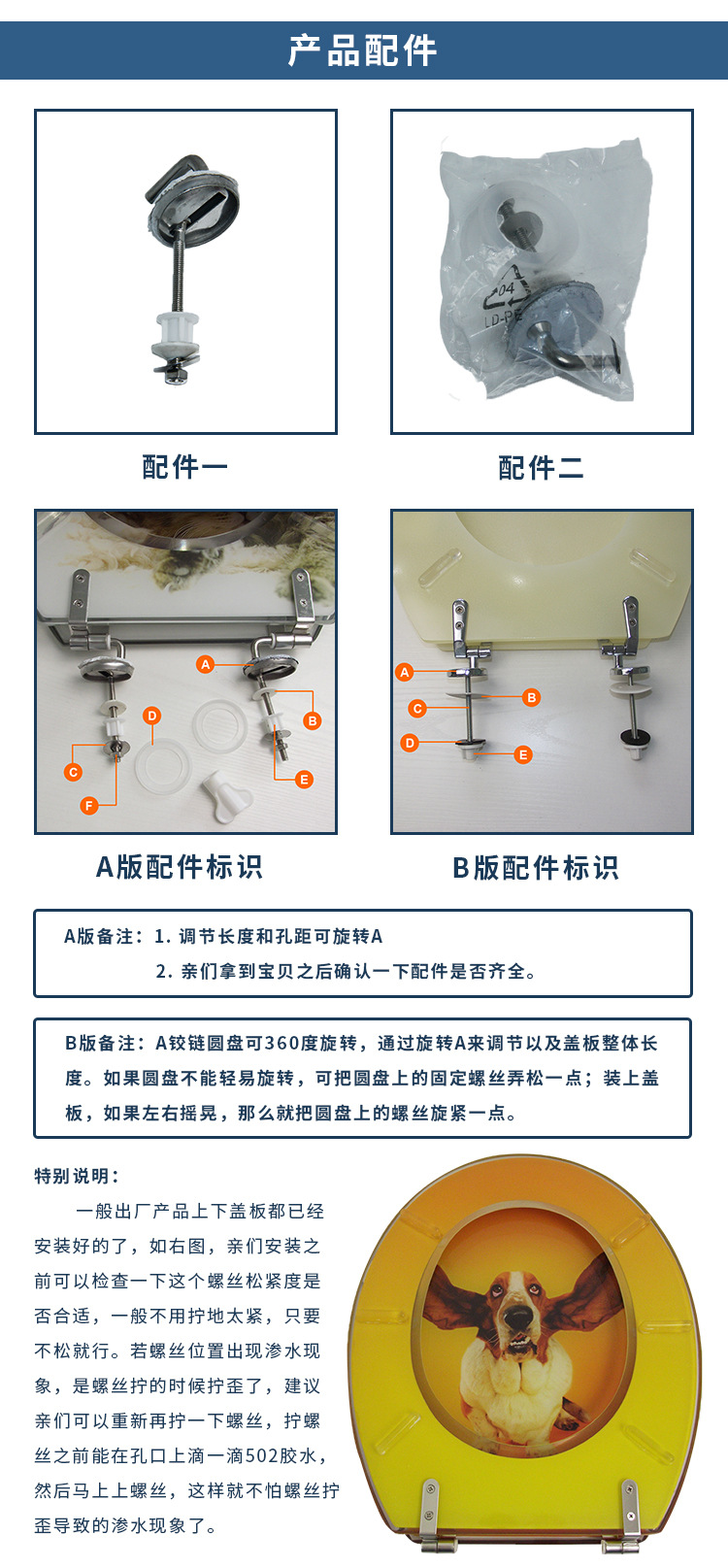 产品配件

04
LD-PE

配件一

配件二

A
B
C
D
E
F

A
B
C
D
E

A版配件标识

B版配件标识

A版备注：1. 调节长度和孔距可旋转A
2. 亲们拿到宝贝之后确认一下配件是否齐全。

B版备注：A铰链圆盘可360度旋转，通过旋转A来调节以及盖板整体长度。如果圆盘不能轻易旋转，可把圆盘上的固定螺丝弄松一点；装上盖板，如果左右摇晃，那么就把圆盘上的螺丝旋紧一点。

特别说明：

一般出厂产品上下盖板都已经安装好的了，如右图，亲们安装之前可以检查一下这个螺丝松紧度是否合适，一般不用拧地太紧，只要不松就行。若螺丝位置出现渗水现象，是螺丝拧的时候拧歪了，建议亲们可以重新再拧一下螺丝，拧螺丝之前能在孔口上滴一滴502胶水，然后马上上螺丝，这样就不怕螺丝拧歪导致的渗水现象了。