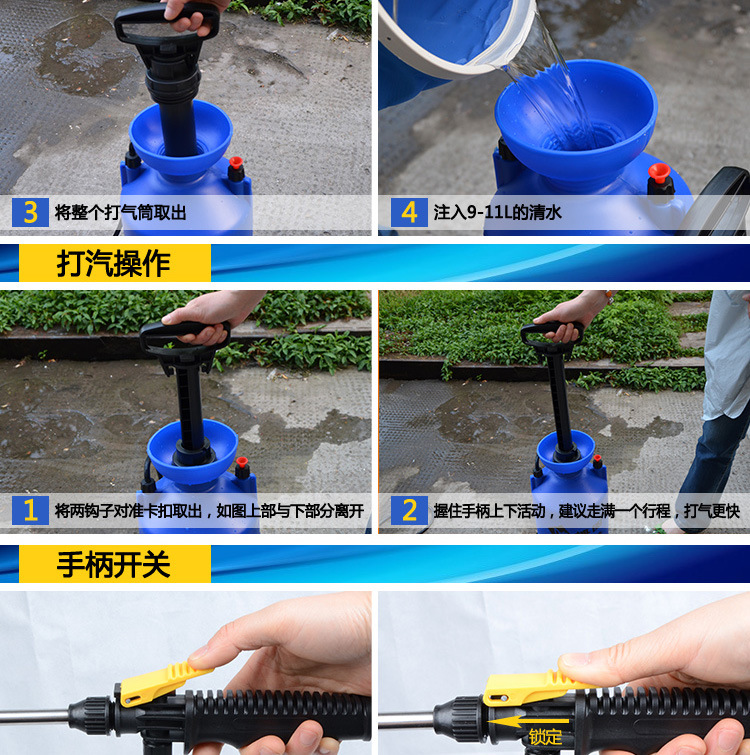 3 将整个打气筒取出

4 注入9-11L的清水

打汽操作

1 将两钩子对准卡扣取出，如图上部与下部分离开

2 握住手柄上下活动，建议走满一个行程，打气更快

手柄开关

锁定