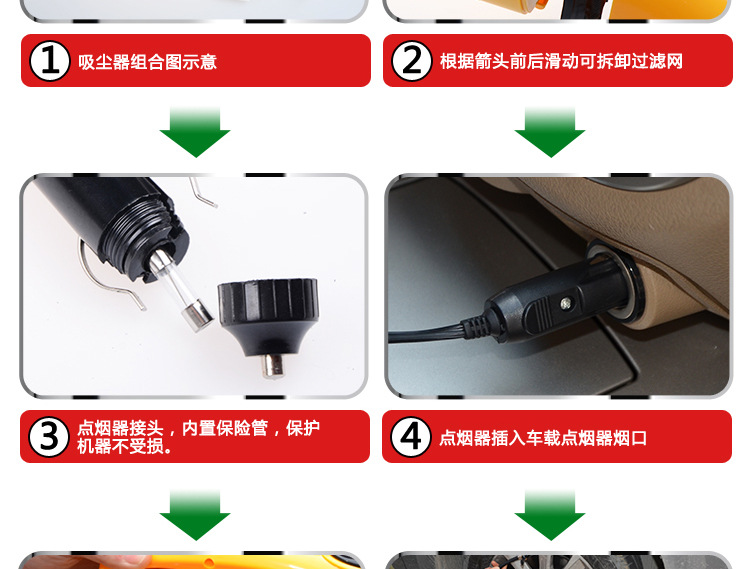 1 吸尘器组合图示意

2 根据箭头前后滑动可拆卸过滤网

3 点烟器接头，内置保险管，保护机器不受损。

4 点烟器插入车载点烟器烟口