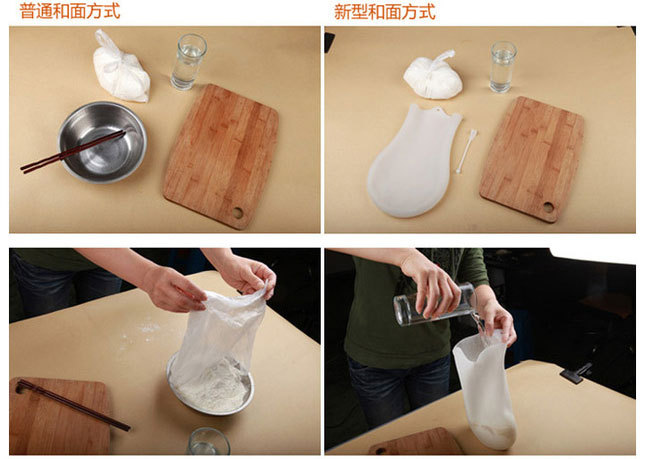 普通和面方式

新型和面方式