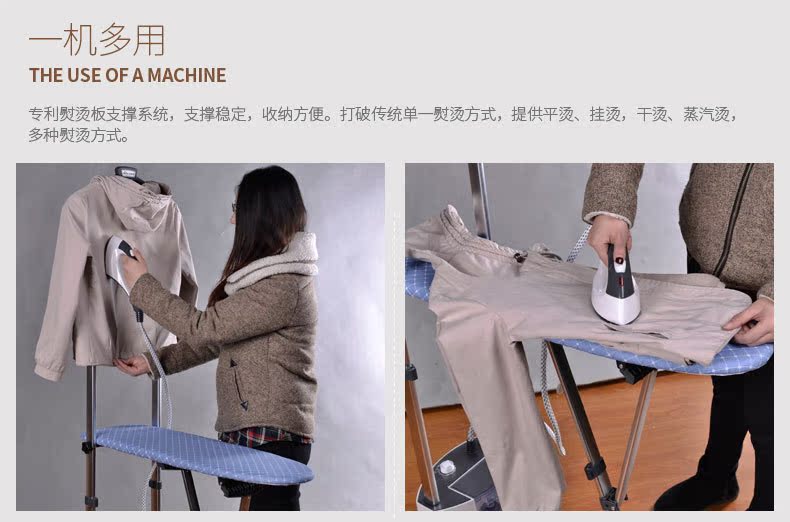 一机多用
THE USE OF A MACHINE

专利熨烫板支撑系统，支撑稳定，收纳方便。打破传统单一熨烫方式，提供平烫、挂烫，干烫、蒸汽烫，多种熨烫方式。