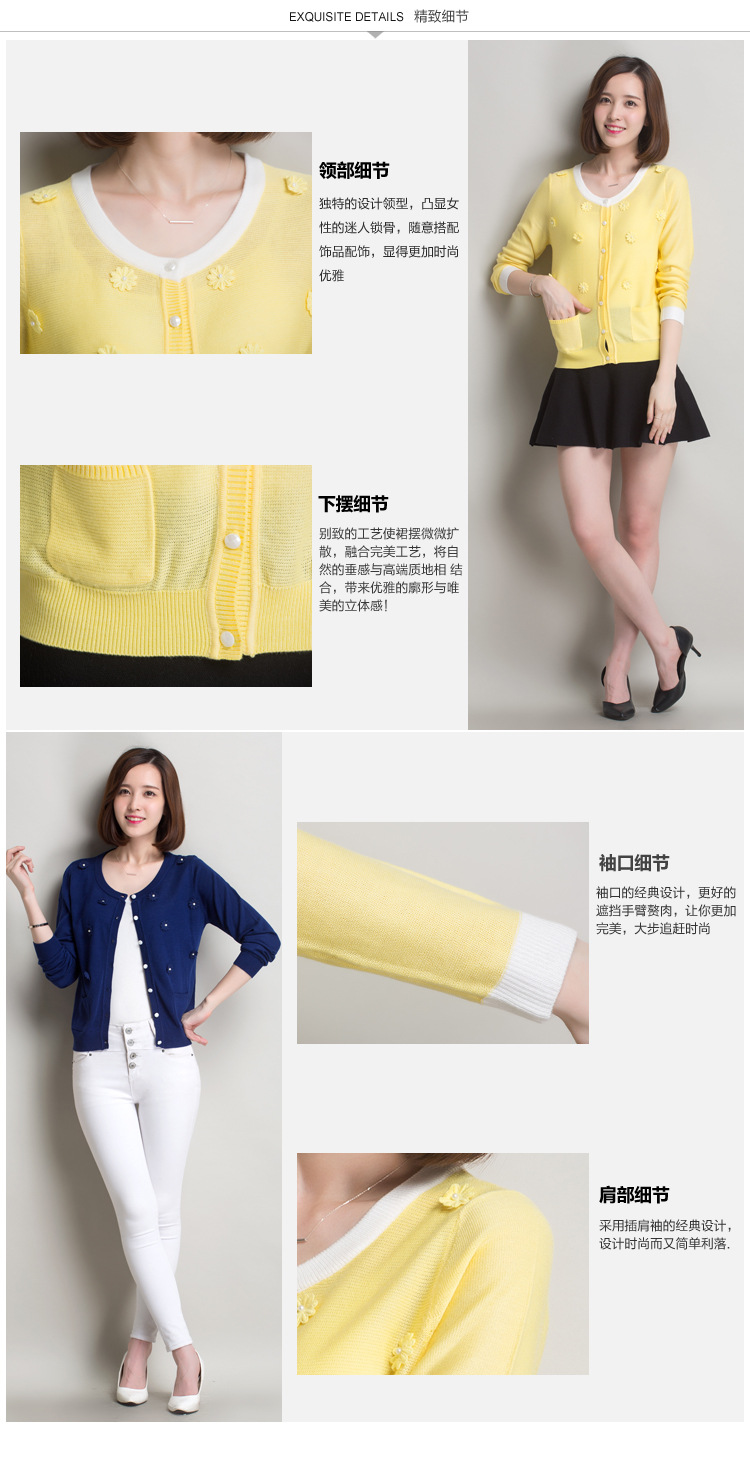 EXQUISITE DETAILS 精致细节

领部细节

独特的设计领型，凸显女性的迷人锁骨，随意搭配饰品配饰，显得更加时尚优雅

下摆细节

别致的工艺使裙摆微微扩散，融合完美工艺，将自然的垂感与高端质地相 结合，带来优雅的廓形与唯美的立体感！

袖口细节

袖口的经典设计，更好的遮挡手臂赘肉，让你更加完美，大步追赶时尚

肩部细节

采用插肩袖的经典设计，设计时尚而又简单利落.