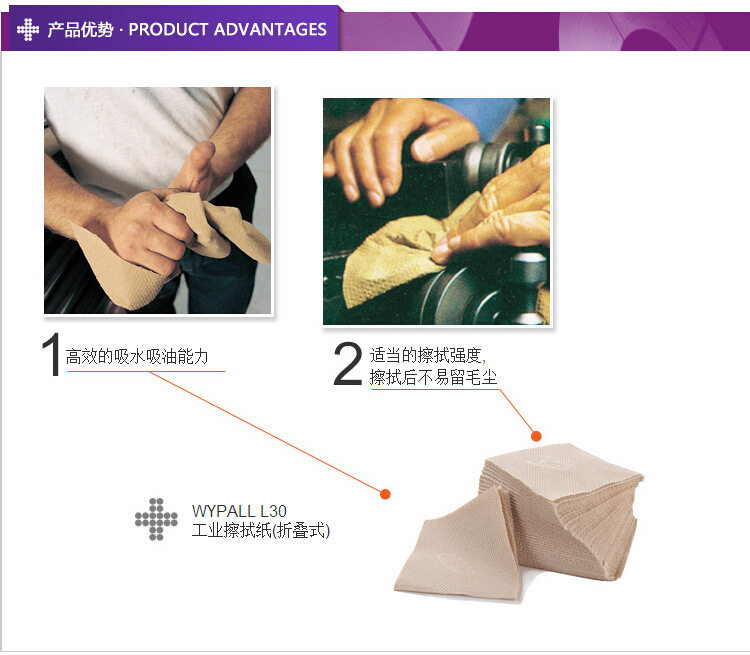 产品优势 · PRODUCT ADVANTAGES

1 高效的吸水吸油能力

2 适当的擦拭强度,
擦拭后不易留毛尘

WYPALL L30
工业擦拭纸(折叠式)