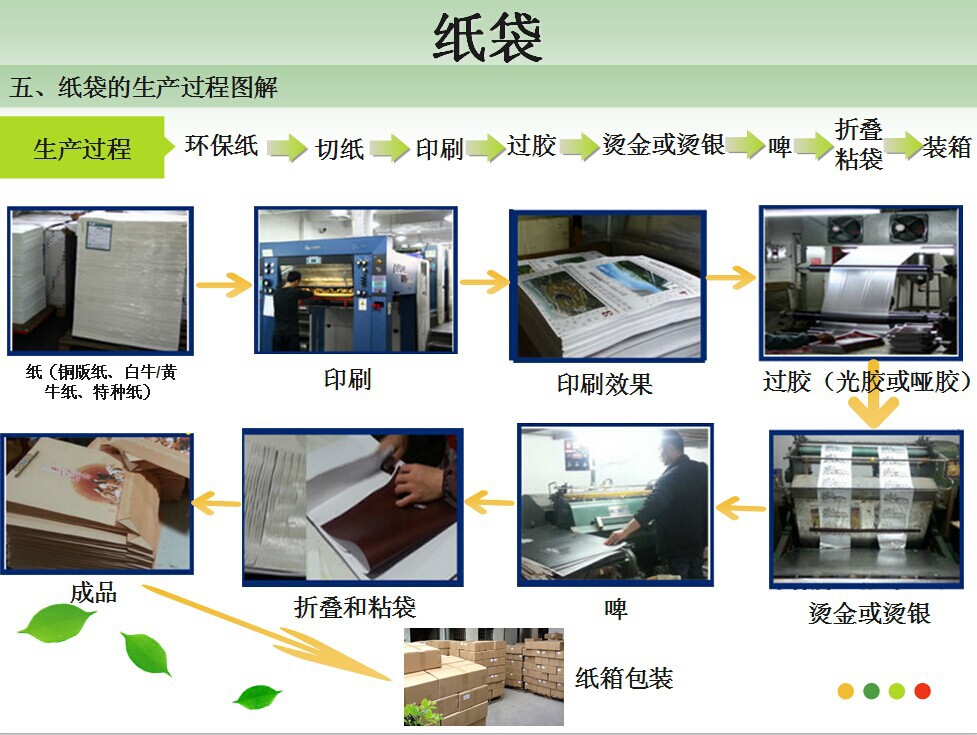 纸袋

五、纸袋的生产过程图解

生产过程 环保纸 切纸 印刷 过胶 烫金或烫银 啤 折叠粘袋 装箱

纸（铜版纸、白牛/黄牛纸、特种纸）

印刷

印刷效果

过胶（光胶或哑胶）

烫金或烫银

啤

折叠和粘袋

成品

纸箱包装