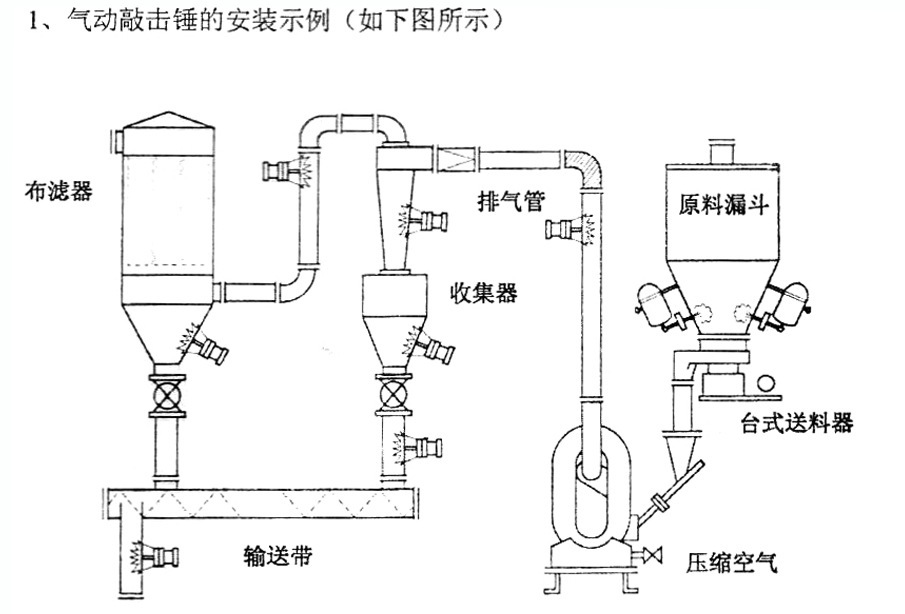 1、气动敲击锤的安装示例（如下图所示）

布滤器

排气管

原料漏斗

收集器

台式送料器

输送带

压缩空气