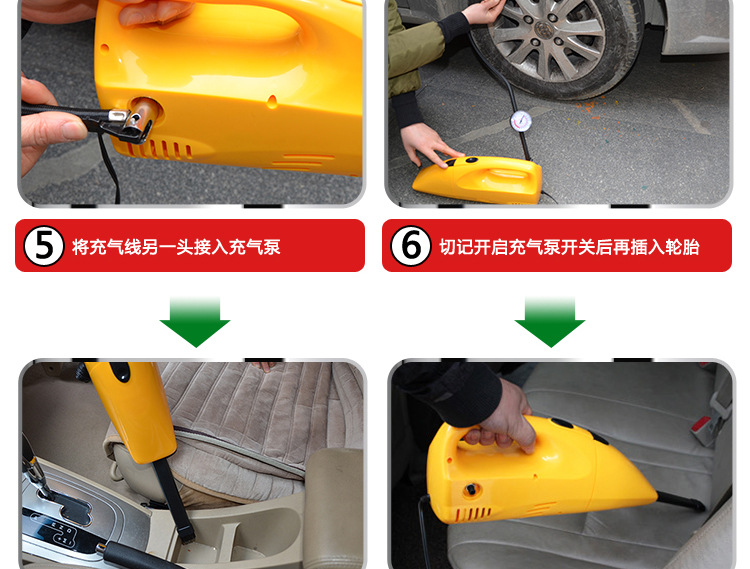 5 将充气线另一头接入充气泵

6 切记开启充气泵开关后再插入轮胎