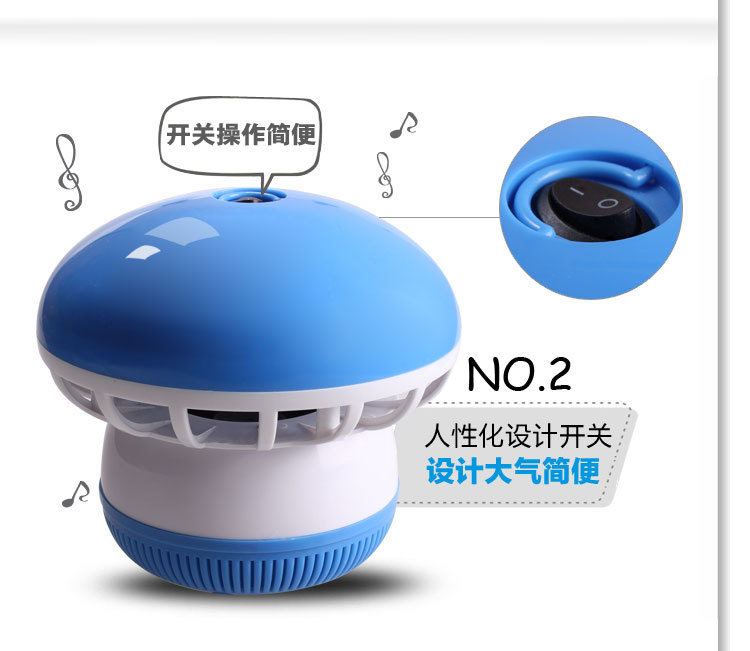 开关操作简便

NO.2

人性化设计开关
设计大气简便