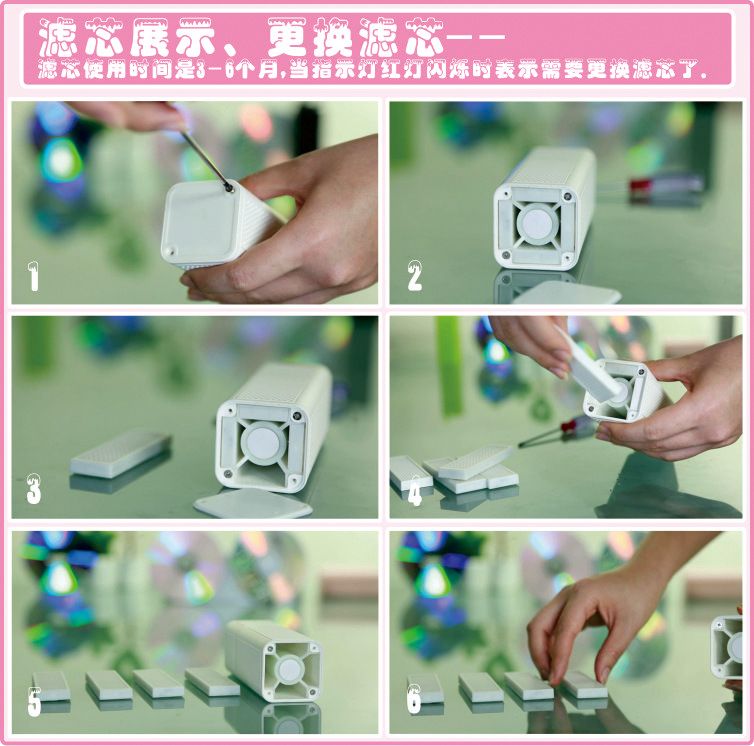 滤芯展示、更换滤芯——

滤芯使用时间是3-6个月,当指示灯红灯闪烁时表示需要更换滤芯了.

1

2

3

4

5

6