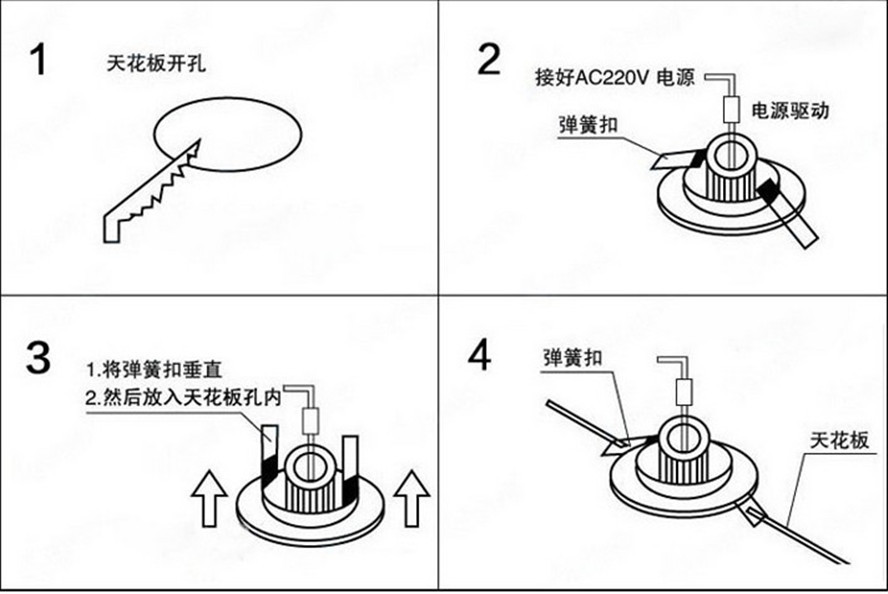 1
天花板开孔

2
接好AC220V 电源
电源驱动
弹簧扣

3
1.将弹簧扣垂直
2.然后放入天花板孔内

4
弹簧扣
天花板