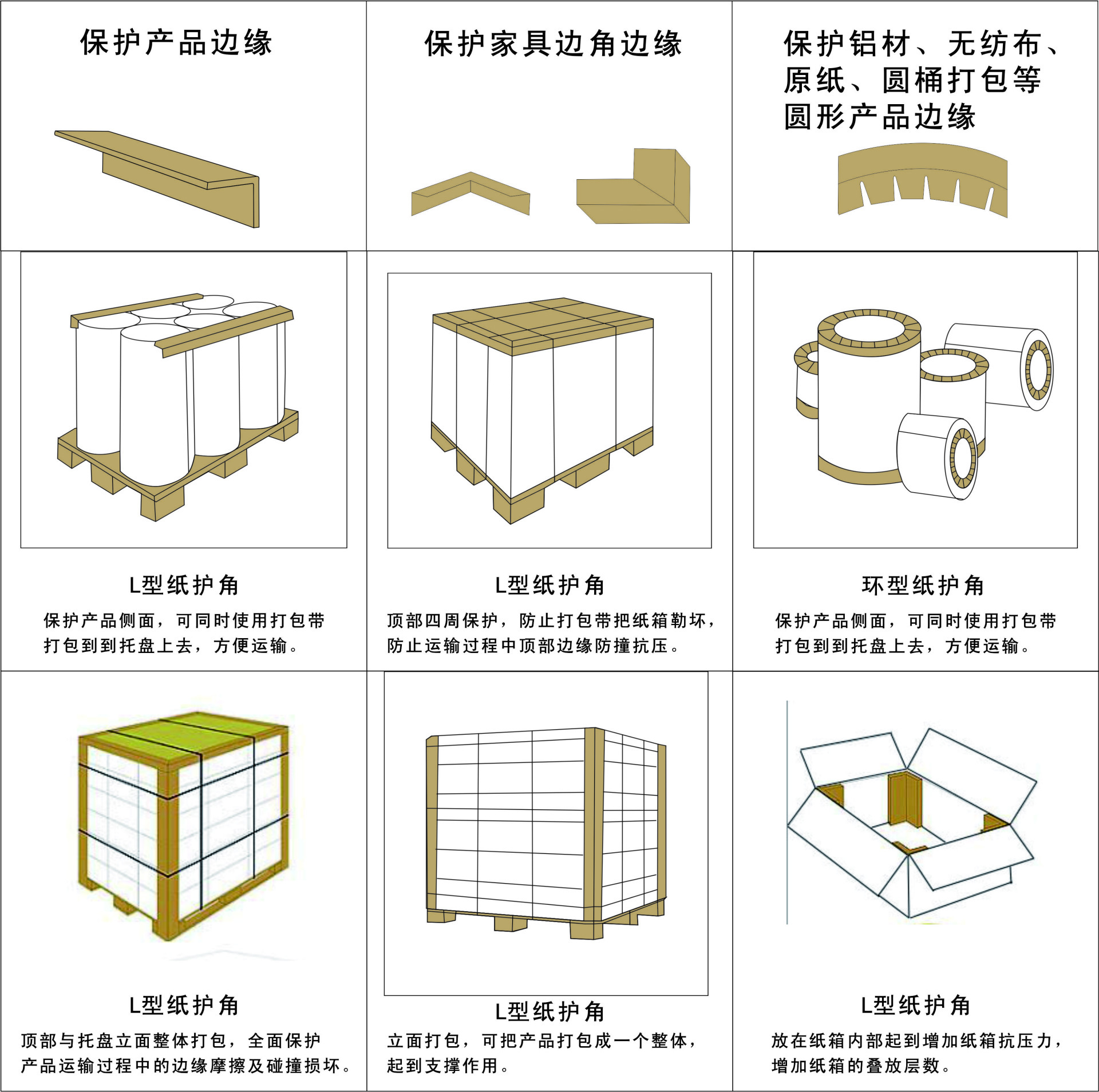 保护产品边缘

保护家具边角边缘

保护铝材、无纺布、原纸、圆桶打包等圆形产品边缘

L型纸护角

保护产品侧面，可同时使用打包带打包到到托盘上去，方便运输。

L型纸护角

顶部四周保护，防止打包带把纸箱勒坏，防止运输过程中顶部边缘防撞抗压。

环型纸护角

保护产品侧面，可同时使用打包带打包到到托盘上去，方便运输。

L型纸护角

顶部与托盘立面整体打包，全面保护产品运输过程中的边缘摩擦及碰撞损坏。

L型纸护角

立面打包，可把产品打包成一个整体，起到支撑作用。

L型纸护角

放在纸箱内部起到增加纸箱抗压力，增加纸箱的叠放层数。