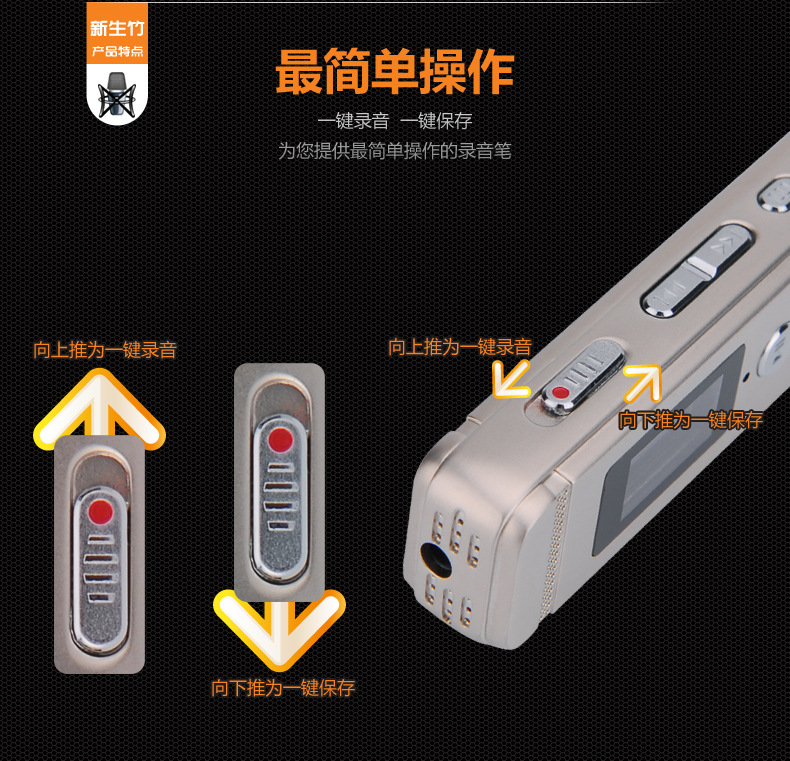 新生竹
产品特点

最简单操作

一键录音 一键保存
为您提供最简单操作的录音笔

向上推为一键录音

向下推为一键保存

向上推为一键录音

向下推为一键保存