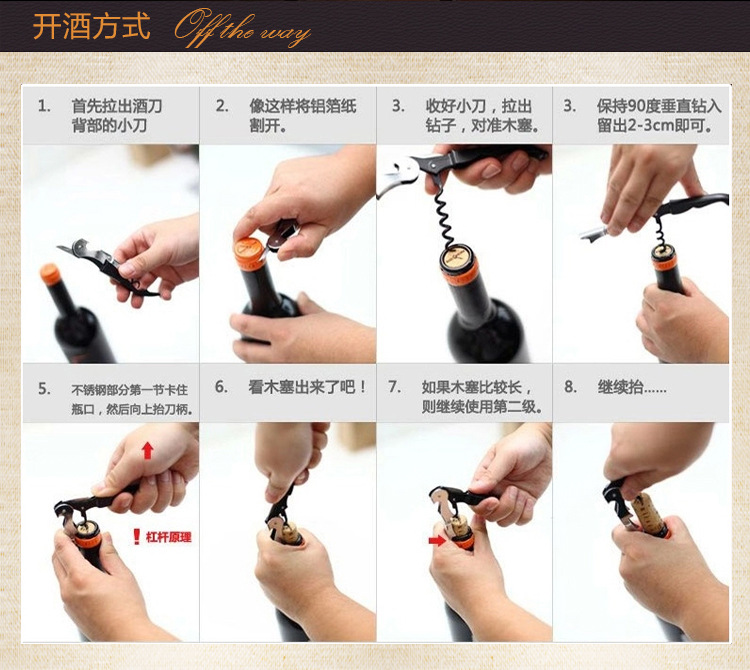 开酒方式 Off the way

1. 首先拉出酒刀背部的小刀

2. 像这样将铝箔纸割开。

3. 收好小刀，拉出钻子，对准木塞。

3. 保持90度垂直钻入留出2-3cm即可。

5. 不锈钢部分第一节卡住瓶口，然后向上抬刀柄。

! 杠杆原理

6. 看木塞出来了吧！

7. 如果木塞比较长，则继续使用第二级。

8. 继续抬......