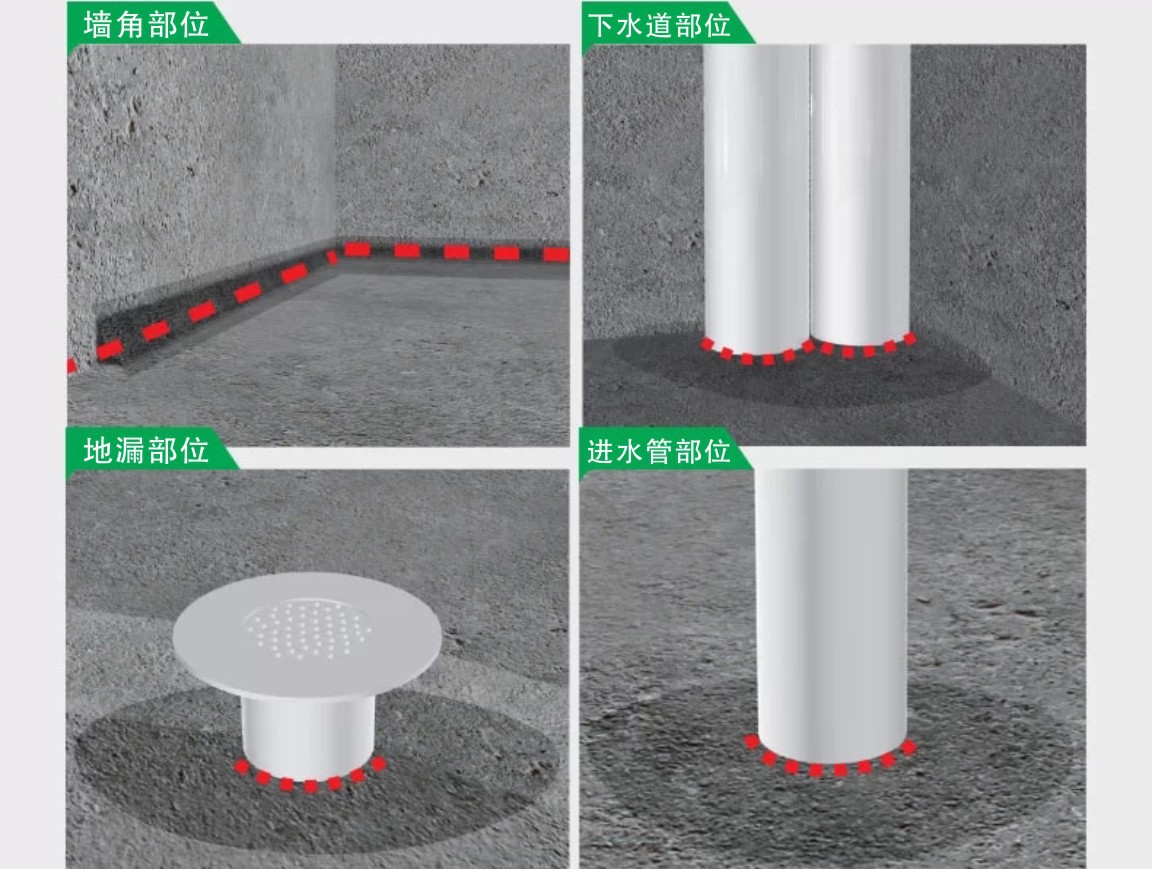 墙角部位

下水道部位

地漏部位

进水管部位