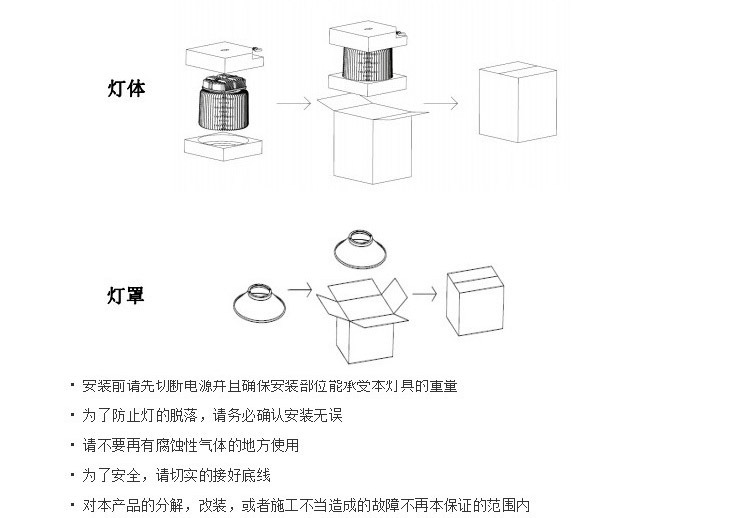 灯体

灯罩

· 安装前请先切断电源并且确保安装部位能承受本灯具的重量

· 为了防止灯的脱落，请务必确认安装无误

· 请不要再有腐蚀性气体的地方使用

· 为了安全，请切实的接好底线

· 对本产品的分解，改装，或者施工不当造成的故障不再本保证的范围内