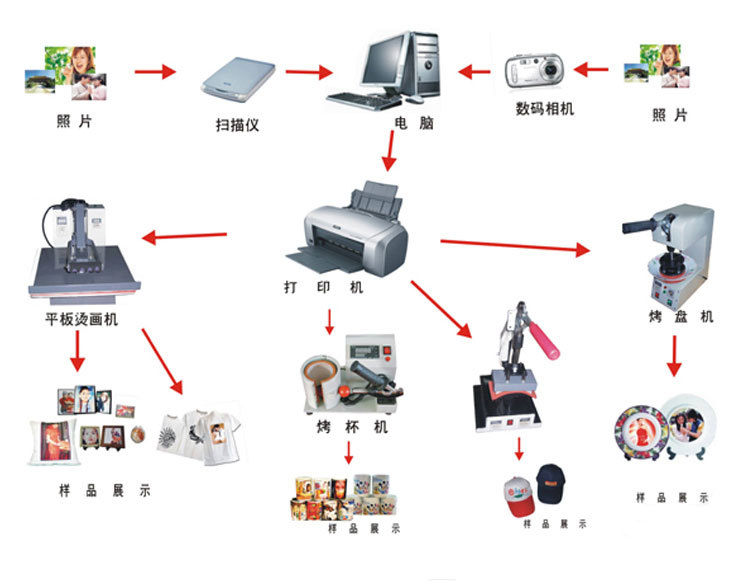 照 片

扫描仪

电 脑

数码相机

照 片

平板烫画机

打 印 机

烤 盘 机

烤 杯 机

样 品 展 示

样 品 展 示

样 品 展 示

样 品 展 示