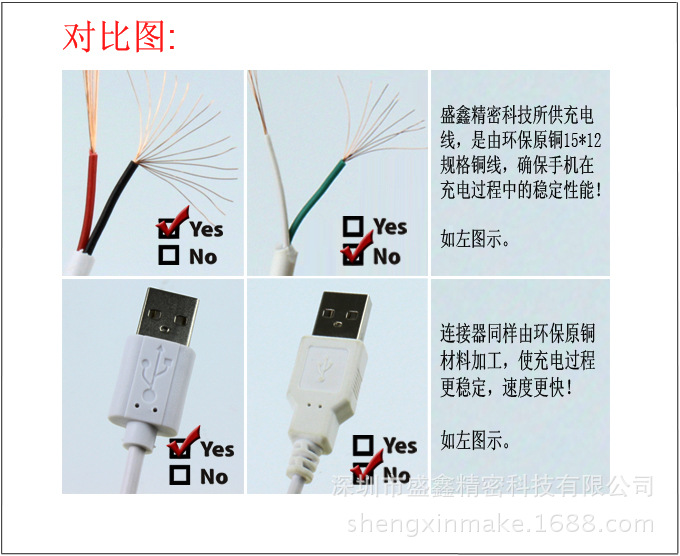 对比图:

Yes
No

Yes
No

盛鑫精密科技所供充电线，是由环保原铜15*12规格铜线，确保手机在充电过程中的稳定性能！

如左图示。

Yes
No

Yes
No

连接器同样由环保原铜材料加工，使充电过程更稳定，速度更快！

如左图示。

深圳市盛鑫精密科技有限公司
shengxinmake.1688.com