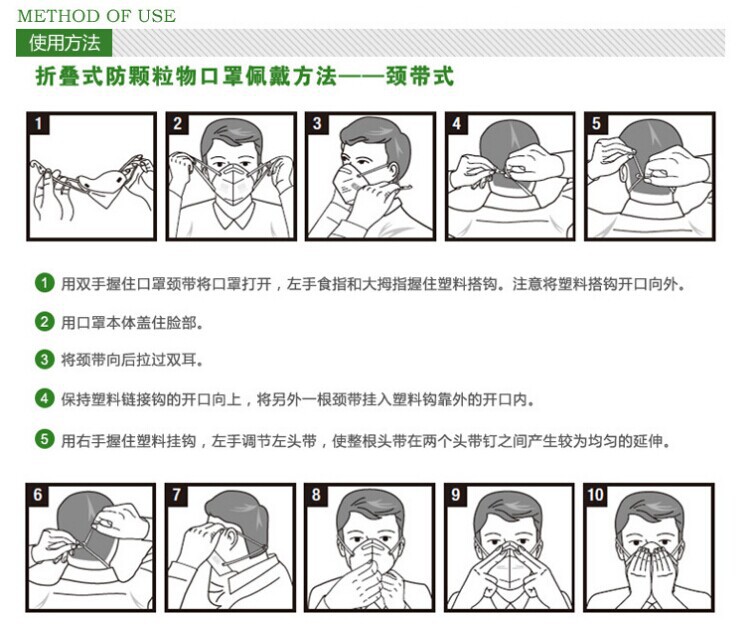 METHOD OF USE
使用方法

折叠式防颗粒物口罩佩戴方法——颈带式

1 2 3 4 5

1 用双手握住口罩颈带将口罩打开，左手食指和大拇指握住塑料搭钩。注意将塑料搭钩开口向外。

2 用口罩本体盖住脸部。

3 将颈带向后拉过双耳。

4 保持塑料链接钩的开口向上，将另外一根颈带挂入塑料钩靠外的开口内。

5 用右手握住塑料挂钩，左手调节左头带，使整根头带在两个头带钉之间产生较为均匀的延伸。

6 7 8 9 10