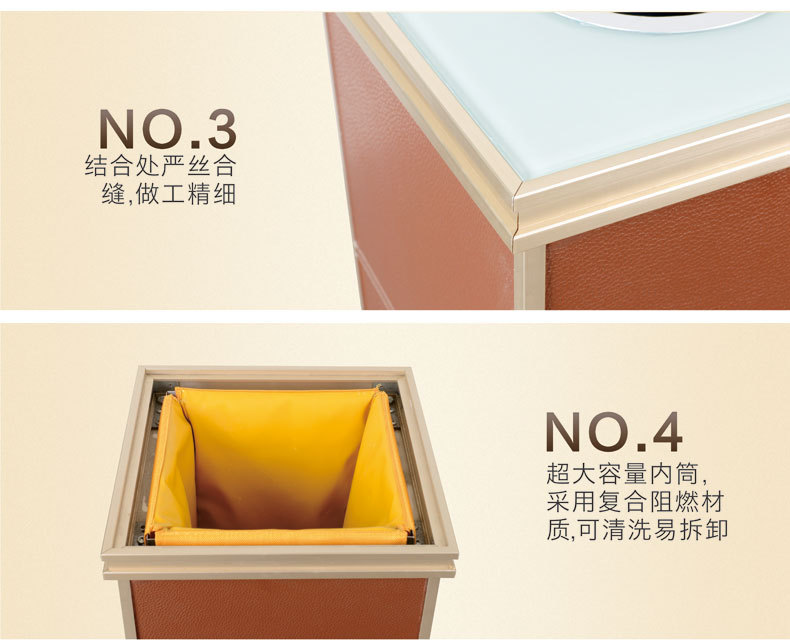 NO.3
结合处严丝合缝,做工精细

NO.4
超大容量内筒,采用复合阻燃材质,可清洗易拆卸