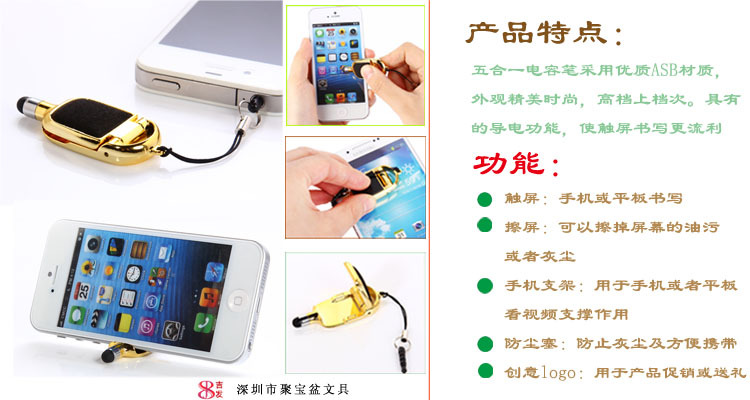 产品特点：

五合一电容笔采用优质ASB材质，外观精美时尚，高档上档次。具有的导电功能，使触屏书写更流利

功能：

触屏：手机或平板书写

擦屏：可以擦掉屏幕的油污或者灰尘

手机支架：用于手机或者平板看视频支撑作用

防尘塞：防止灰尘及方便携带

创意logo：用于产品促销或送礼

88 吉发 深圳市聚宝盆文具