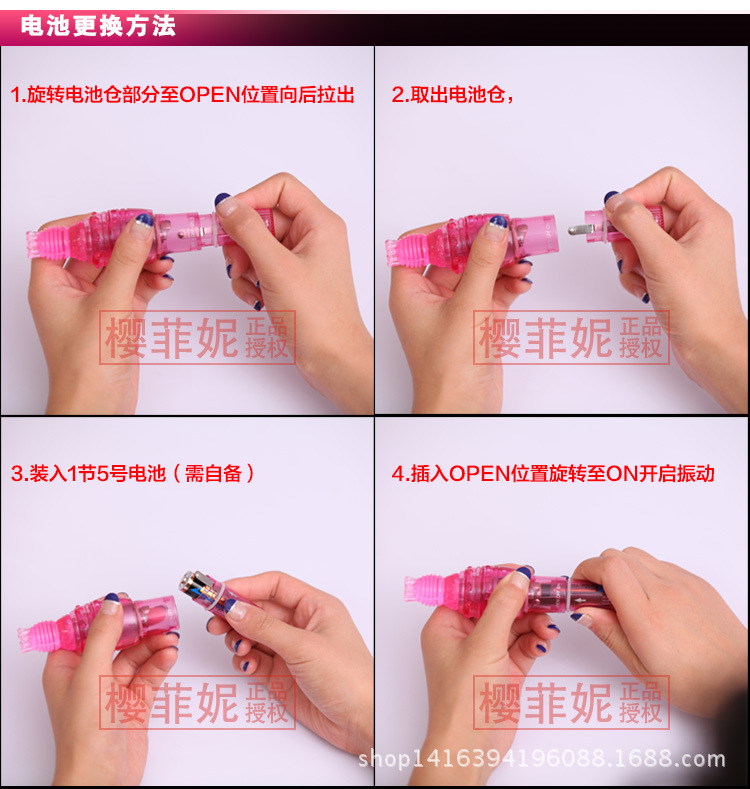 电池更换方法

1.旋转电池仓部分至OPEN位置向后拉出

樱菲妮 正品授权

2.取出电池仓，

樱菲妮 正品授权

3.装入1节5号电池（需自备）

樱菲妮 正品授权

4.插入OPEN位置旋转至ON开启振动

樱菲妮 正品授权

shop1416394196088.1688.com