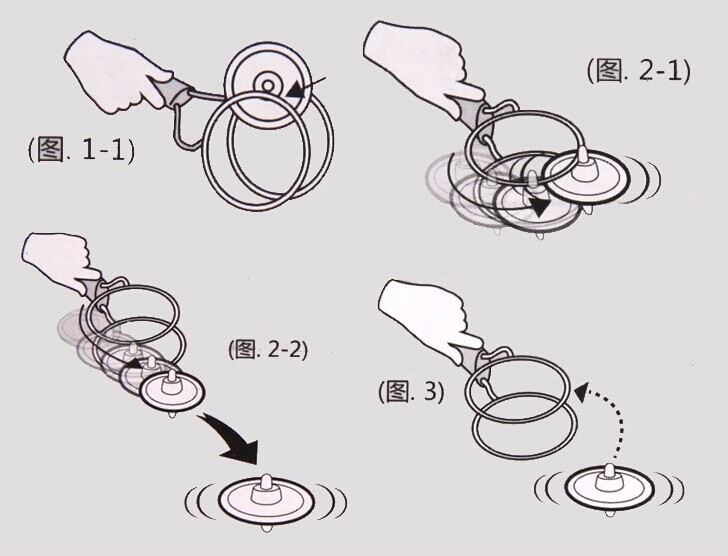 (图. 1-1)

(图. 2-1)

(图. 2-2)

(图. 3)