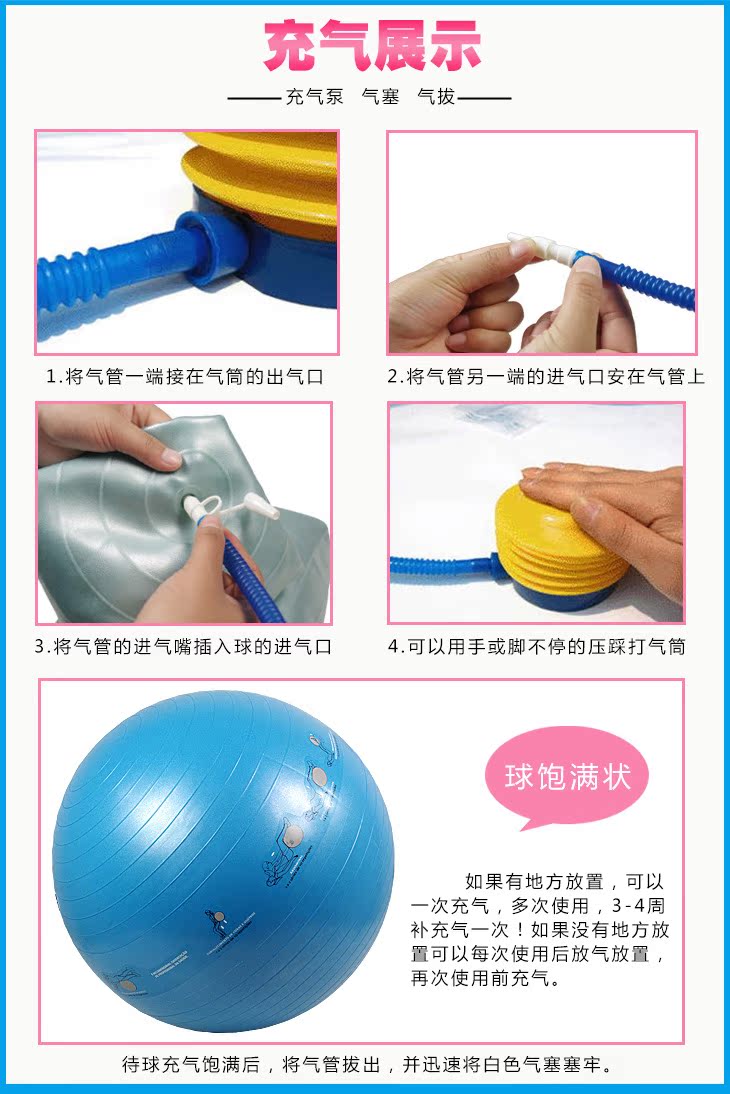 充气展示

充气泵　气塞　气拔

1.将气管一端接在气筒的出气口

2.将气管另一端的进气口安在气管上

3.将气管的进气嘴插入球的进气口

4.可以用手或脚不停的压踩打气筒

球饱满状

如果有地方放置，可以一次充气，多次使用，3-4周补充气一次！如果没有地方放置可以每次使用后放气放置，再次使用前充气。

待球充气饱满后，将气管拔出，并迅速将白色气塞塞牢。