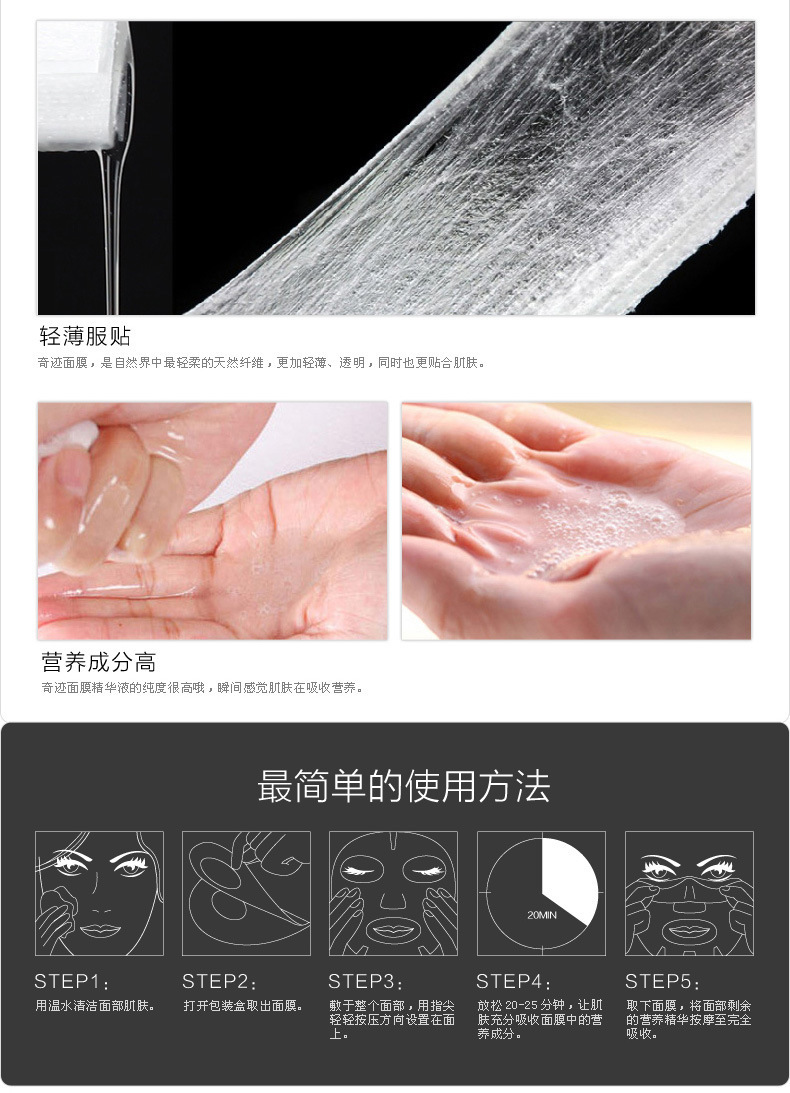 轻薄服贴
奇迹面膜，是自然界中最轻柔的天然纤维，更加轻薄、透明，同时也更贴合肌肤。

营养成分高
奇迹面膜精华液的纯度很高哦，瞬间感觉肌肤在吸收营养。

最简单的使用方法

20MIN

STEP1：
用温水清洁面部肌肤。

STEP2：
打开包装盒取出面膜。

STEP3：
敷于整个面部，用指尖轻轻按压方向设置在面上。

STEP4：
放松 20-25 分钟，让肌肤充分吸收面膜中的营养成分。

STEP5：
取下面膜，将面部剩余的营养精华按摩至完全吸收。