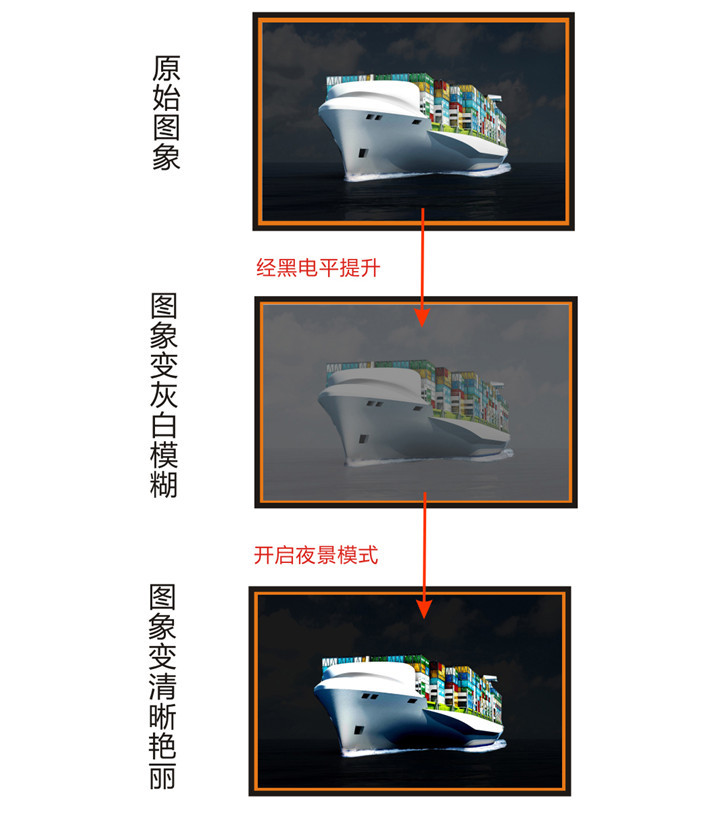 原始图象

经黑电平提升

图象变灰白模糊

开启夜景模式

图象变清晰艳丽