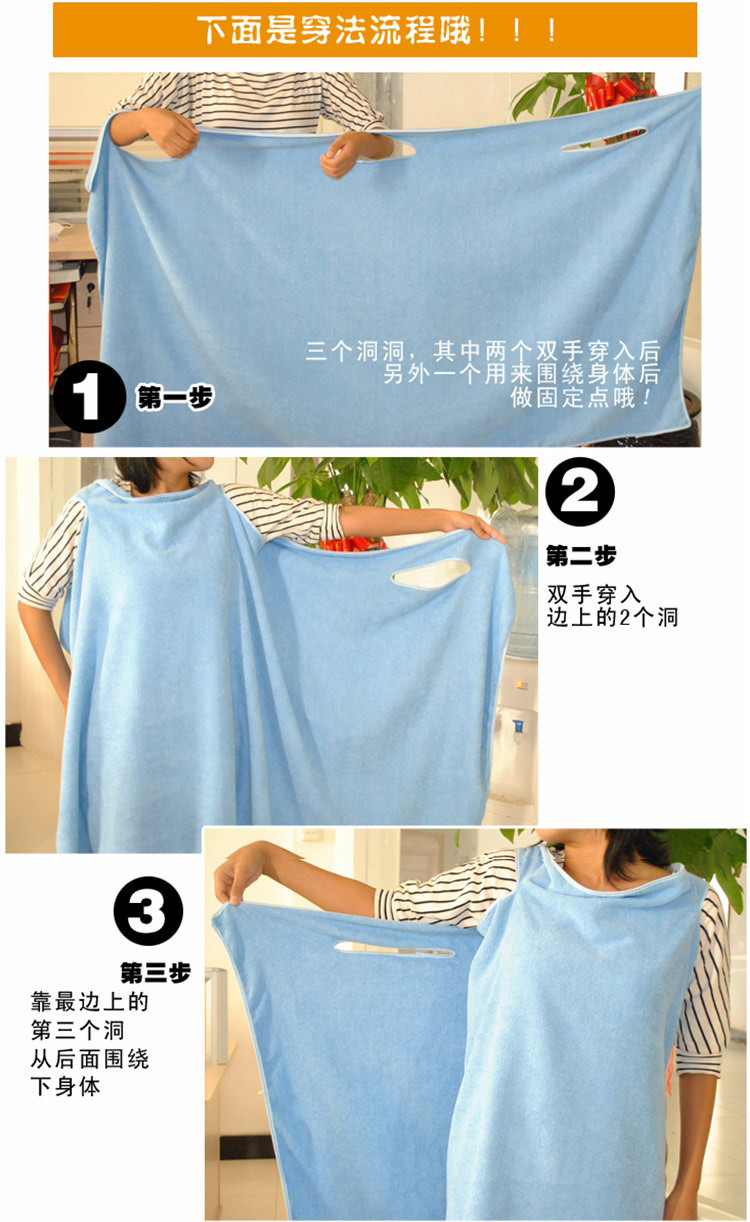 下面是穿法流程哦！！！

三个洞洞，其中两个双手穿入后
另外一个用来围绕身体后
做固定点哦！

1 第一步

2 第二步

双手穿入
边上的2个洞

3 第三步

靠最边上的
第三个洞
从后面围绕
下身体