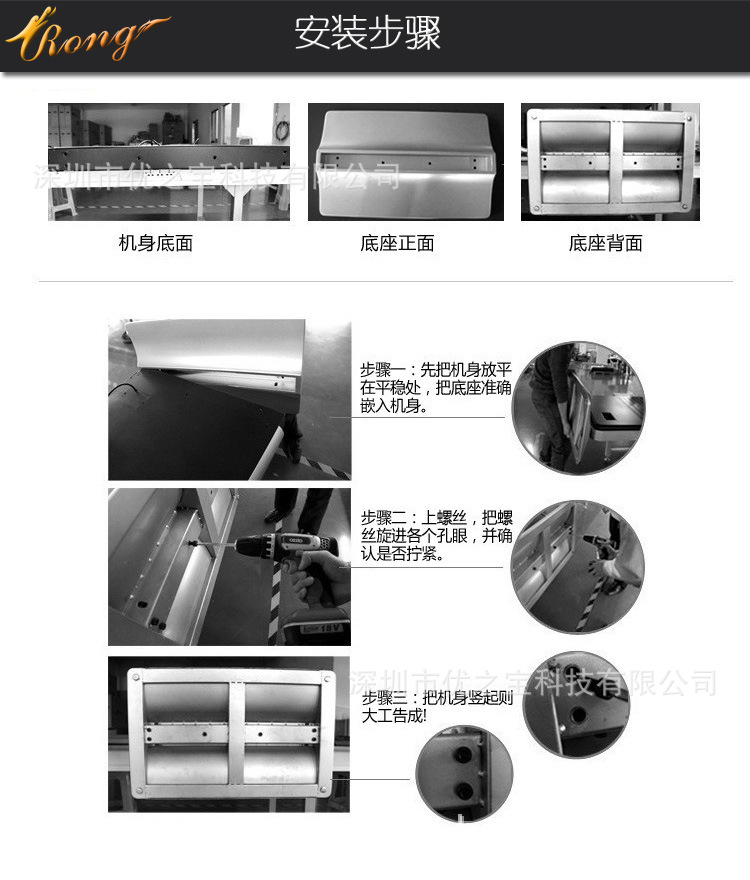 Rong

安装步骤

深圳市优之宝科技有限公司

机身底面

底座正面

底座背面

步骤一：先把机身放平在平稳处，把底座准确嵌入机身。

步骤二：上螺丝，把螺丝旋进各个孔眼，并确认是否拧紧。

18V

深圳市优之宝科技有限公司

步骤三：把机身竖起则大工告成!