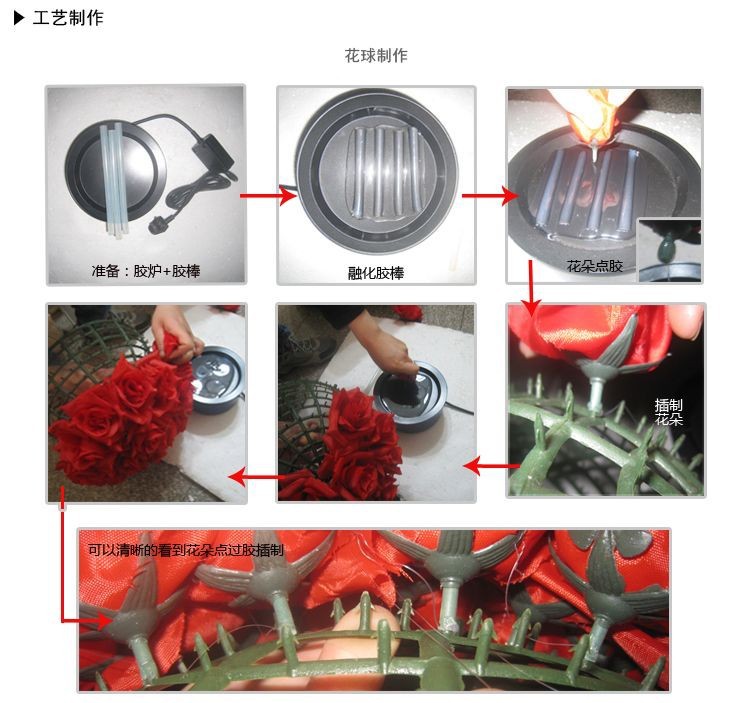 ▶ 工艺制作

花球制作

准备：胶炉+胶棒

融化胶棒

花朵点胶

插制花朵

可以清晰的看到花朵点过胶插制