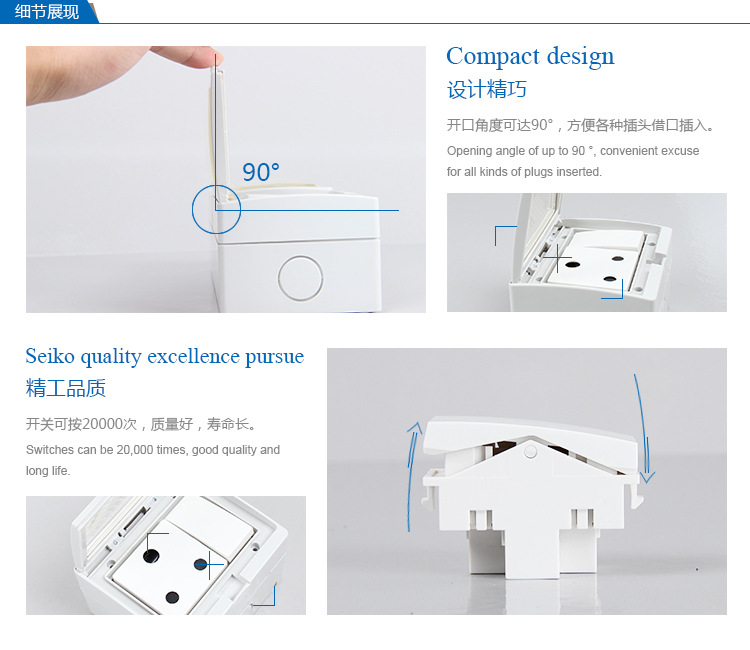 细节展现

90°

Compact design
设计精巧

开口角度可达90°，方便各种插头借口插入。

Opening angle of up to 90 °, convenient excuse for all kinds of plugs inserted.

Seiko quality excellence pursue
精工品质

开关可按20000次，质量好，寿命长。

Switches can be 20,000 times, good quality and long life.