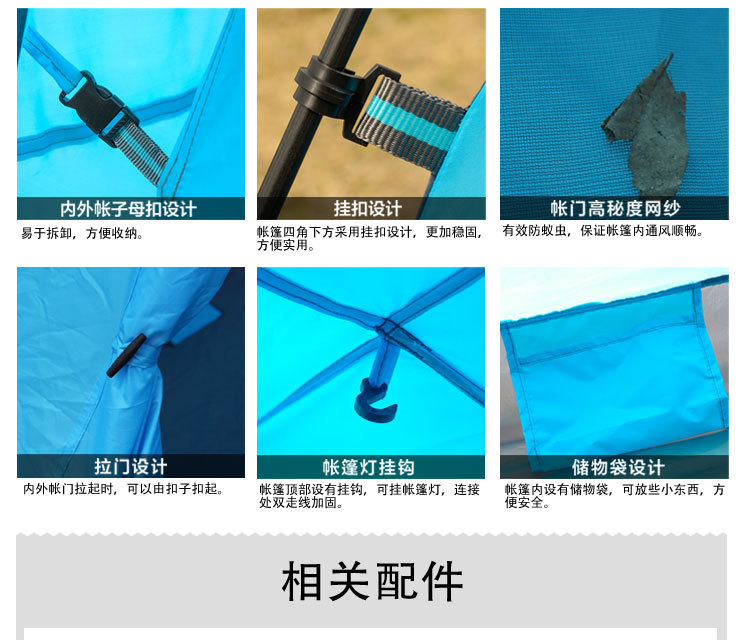 内外帐子母扣设计
易于拆卸，方便收纳。

挂扣设计
帐篷四角下方采用挂扣设计，更加稳固，方便实用。

帐门高秘度网纱
有效防蚊虫，保证帐篷内通风顺畅。

拉门设计
内外帐门拉起时，可以由扣子扣起。

帐篷灯挂钩
帐篷顶部设有挂钩，可挂帐篷灯，连接处双走线加固。

储物袋设计
帐篷内设有储物袋，可放些小东西，方便安全。

相关配件