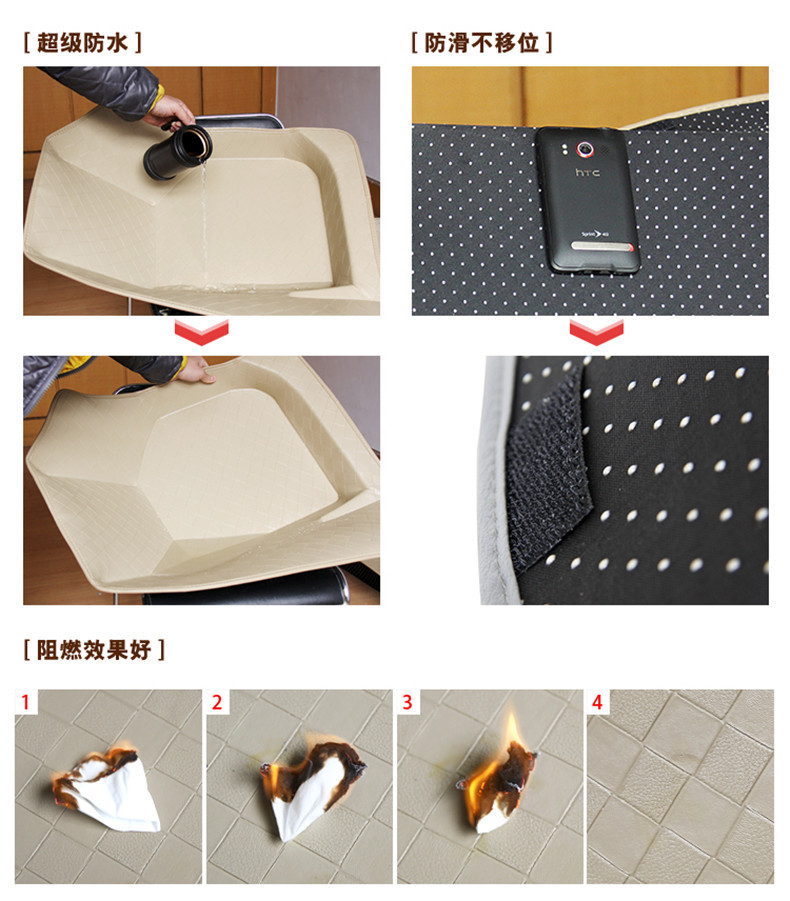 [ 超级防水 ]

[ 防滑不移位 ]

htc

Sprint 4G

[ 阻燃效果好 ]

1

2

3

4