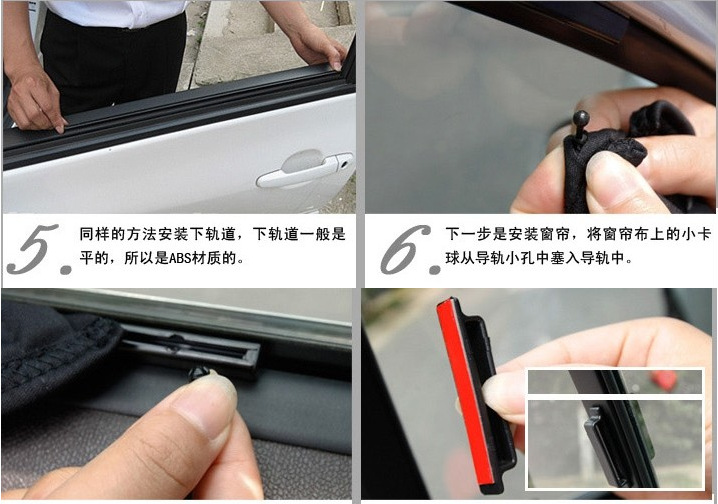 5. 同样的方法安装下轨道，下轨道一般是平的，所以是ABS材质的。

6. 下一步是安装窗帘，将窗帘布上的小卡球从导轨小孔中塞入导轨中。