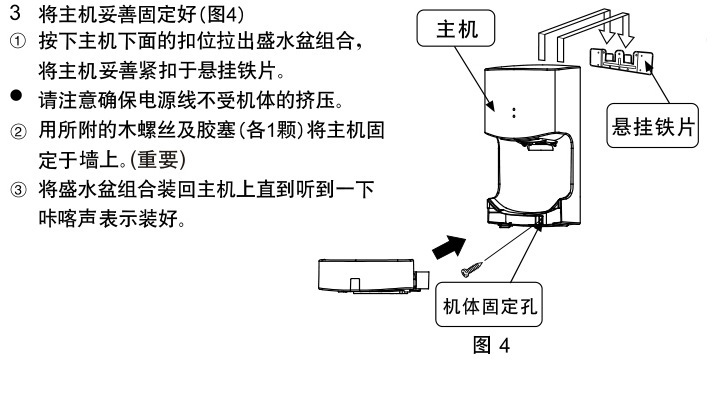 3 将主机妥善固定好(图4)

① 按下主机下面的扣位拉出盛水盆组合，将主机妥善紧扣于悬挂铁片。

● 请注意确保电源线不受机体的挤压。

② 用所附的木螺丝及胶塞(各1颗)将主机固定于墙上。(重要)

③ 将盛水盆组合装回主机上直到听到一下咔喀声表示装好。

主机

悬挂铁片

机体固定孔

图 4