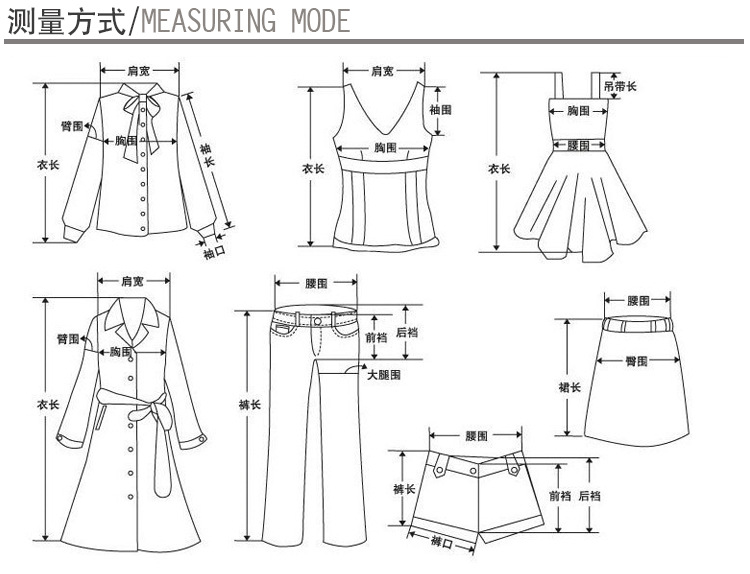 测量方式/MEASURING MODE

肩宽
臂围
胸围
衣长
袖长
袖口

肩宽
袖围
胸围
衣长

吊带长
胸围
腰围
衣长

肩宽
臂围
胸围
衣长

腰围
前裆
后裆
大腿围
裤长

腰围
臀围
裙长

腰围
裤长
前裆
后裆
裤口