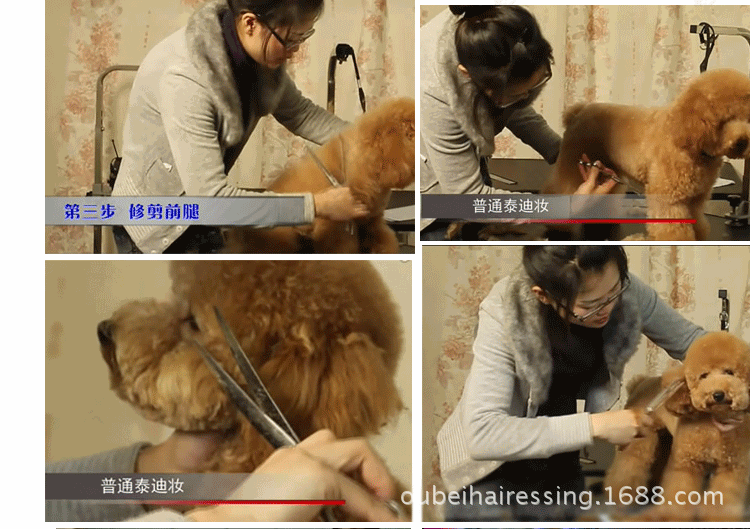 第三步 修剪前腿

普通泰迪妆

普通泰迪妆

oubeihairessing.1688.com