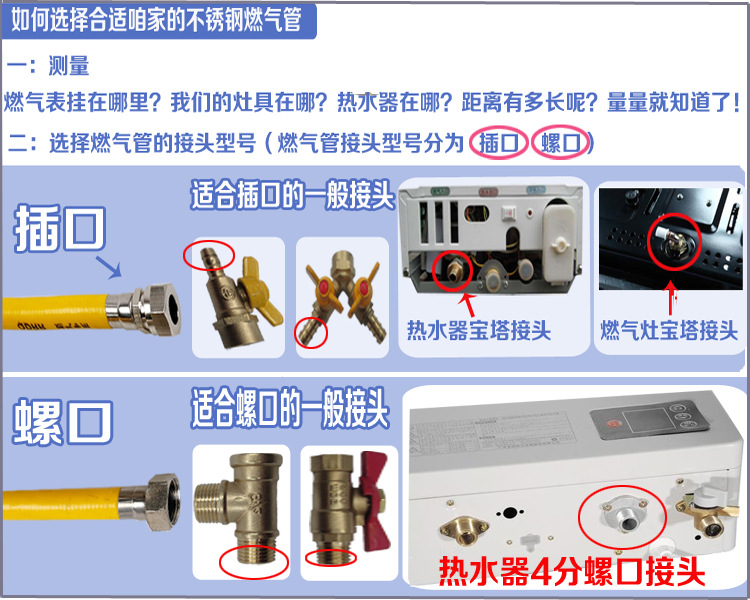 如何选择合适咱家的不锈钢燃气管

一：测量

燃气表挂在哪里？我们的灶具在哪？热水器在哪？距离有多长呢？量量就知道了！

二：选择燃气管的接头型号（燃气管接头型号分为 插口 螺口）

插口

适合插口的一般接头

热水器宝塔接头

燃气灶宝塔接头

螺口

适合螺口的一般接头

热水器4分螺口接头