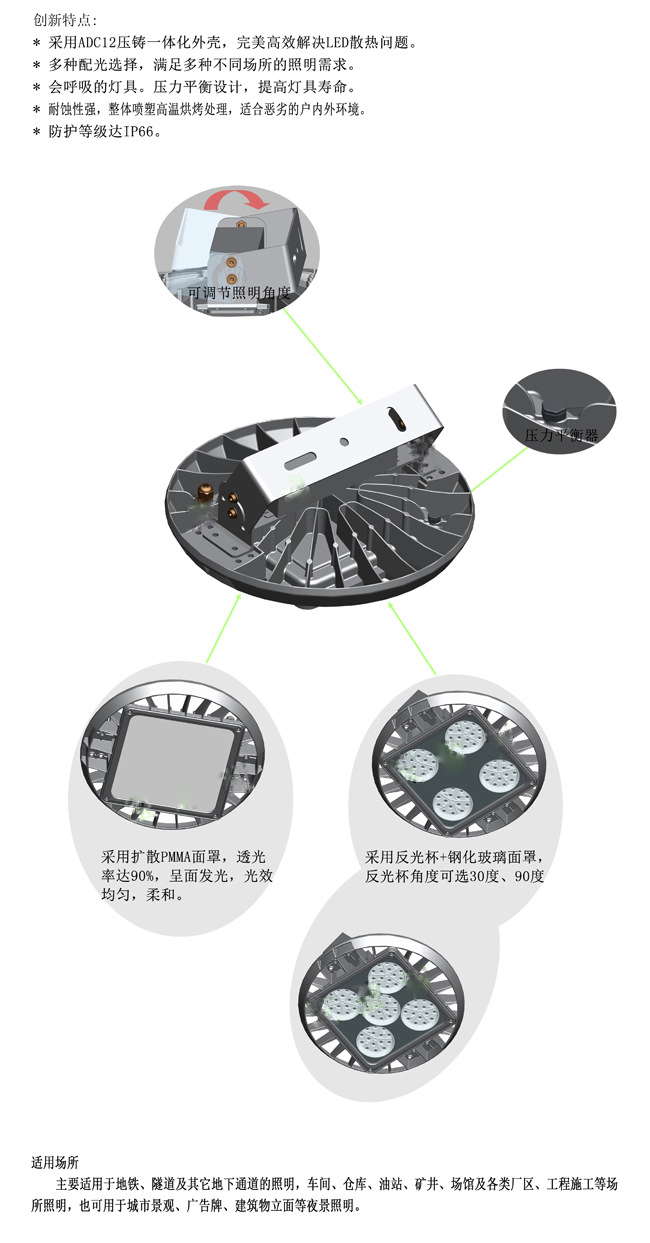 创新特点:
＊ 采用ADC12压铸一体化外壳，完美高效解决LED散热问题。
＊ 多种配光选择，满足多种不同场所的照明需求。
＊ 会呼吸的灯具。压力平衡设计，提高灯具寿命。
＊ 耐蚀性强，整体喷塑高温烘烤处理，适合恶劣的户内外环境。
＊ 防护等级达IP66。

可调节照明角度

压力平衡器

采用扩散PMMA面罩，透光率达90%，呈面发光，光效均匀，柔和。

采用反光杯+钢化玻璃面罩，反光杯角度可选30度、90度

适用场所
主要适用于地铁、隧道及其它地下通道的照明，车间、仓库、油站、矿井、场馆及各类厂区、工程施工等场所照明，也可用于城市景观、广告牌、建筑物立面等夜景照明。