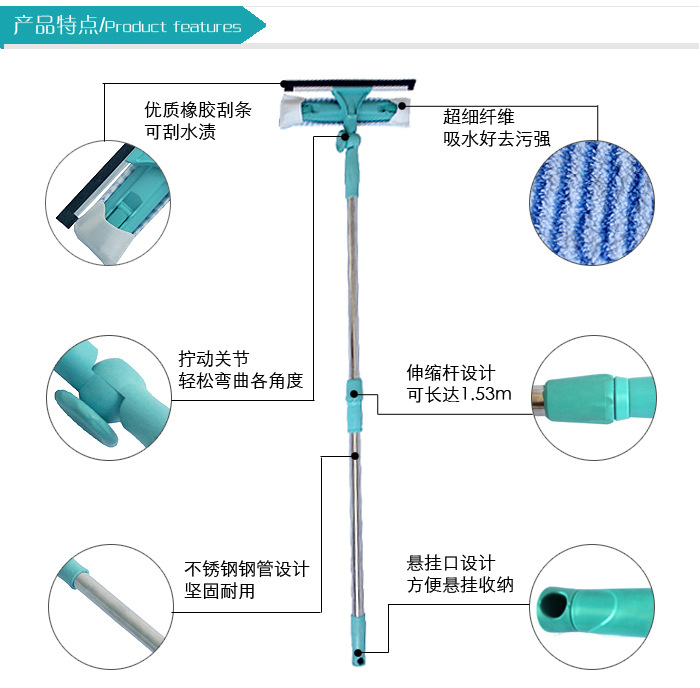 产品特点/Product features

优质橡胶刮条
可刮水渍

超细纤维
吸水好去污强

拧动关节
轻松弯曲各角度

伸缩杆设计
可长达1.53m

不锈钢钢管设计
坚固耐用

悬挂口设计
方便悬挂收纳