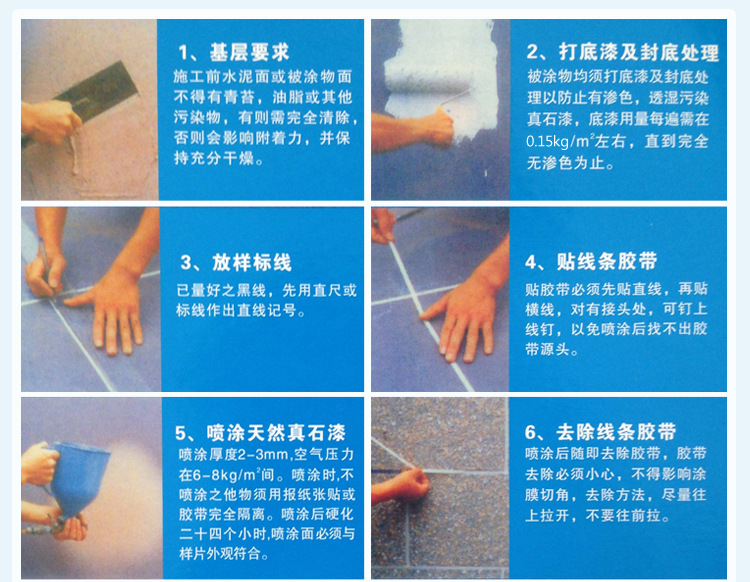 1、基层要求

施工前水泥面或被涂物面不得有青苔，油脂或其他污染物，有则需完全清除，否则会影响附着力，并保持充分干燥。

2、打底漆及封底处理

被涂物均须打底漆及封底处理以防止有渗色，透湿污染真石漆，底漆用量每遍需在0.15kg/m$^2$左右，直到完全无渗色为止。

3、放样标线

已量好之黑线，先用直尺或标线作出直线记号。

4、贴线条胶带

贴胶带必须先贴直线，再贴横线，对有接头处，可钉上线钉，以免喷涂后找不出胶带源头。

5、喷涂天然真石漆

喷涂厚度2-3mm,空气压力在6-8kg/m$^2$间。喷涂时,不喷涂之他物须用报纸张贴或胶带完全隔离。喷涂后硬化二十四个小时,喷涂面必须与样片外观符合。

6、去除线条胶带

喷涂后随即去除胶带，胶带去除必须小心，不得影响涂膜切角，去除方法，尽量往上拉开，不要往前拉。